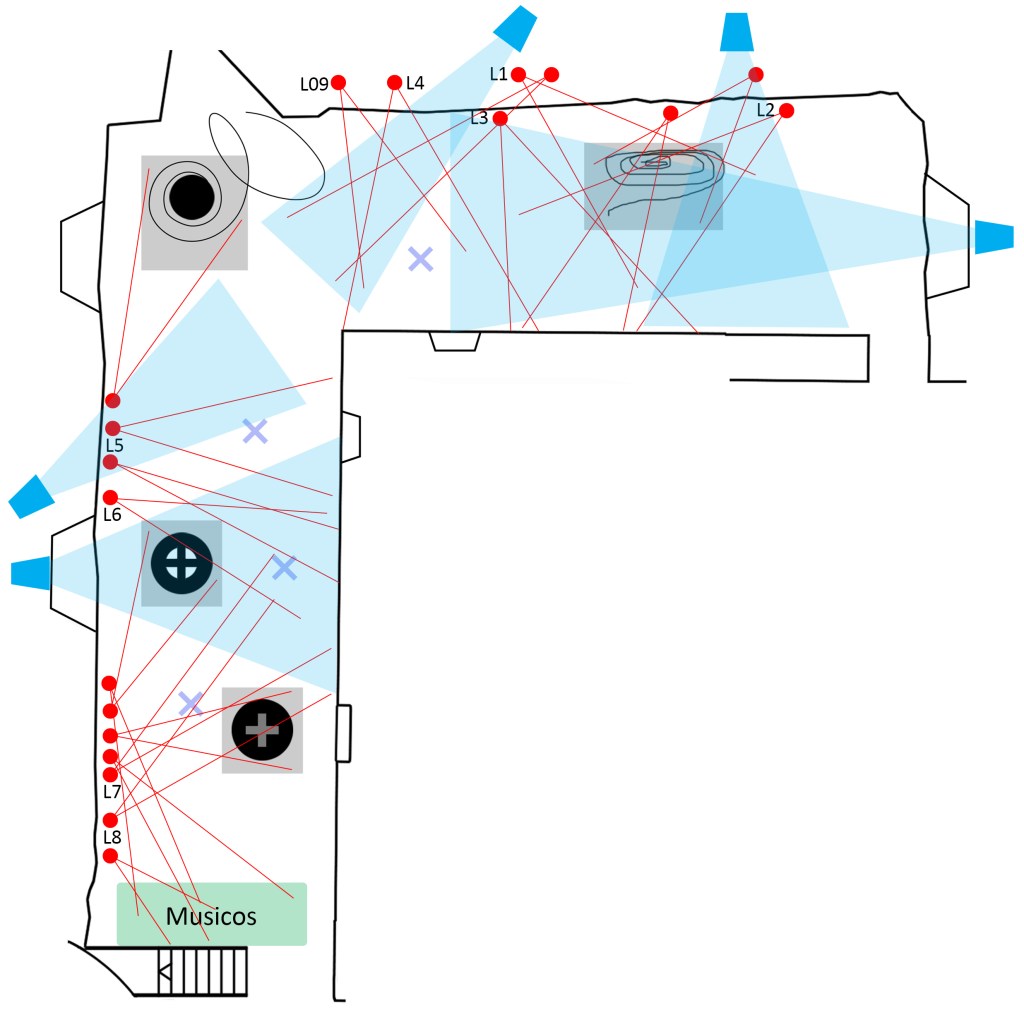 L09
L4
L1
L3
L2
L5
L6
L7
L8
Musicos